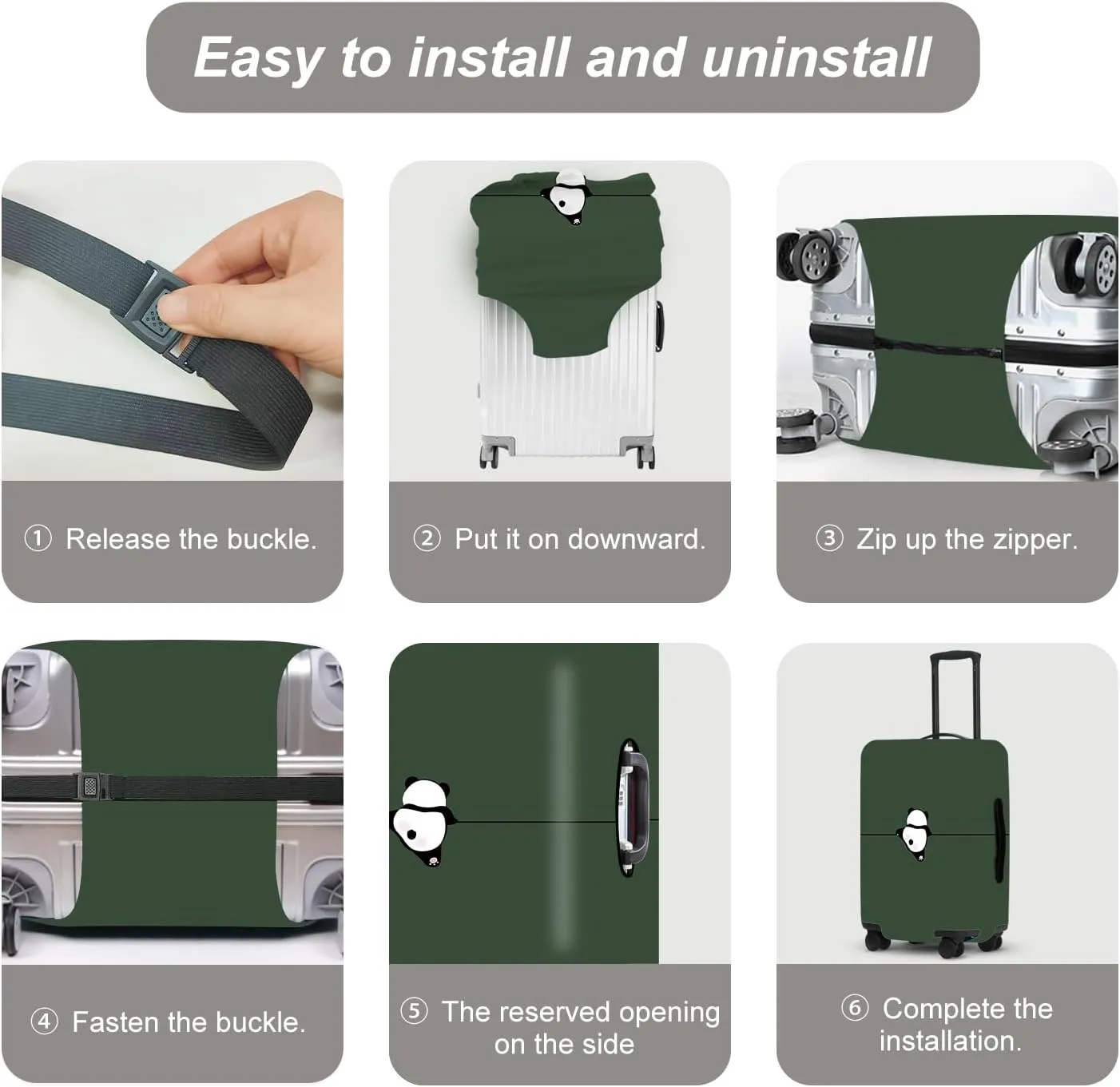 Easy to install and uninstall

① Release the buckle.

② Put it on downward.

③ Zip up the zipper.

④ Fasten the buckle.

⑤ The reserved opening on the side

⑥ Complete the installation.